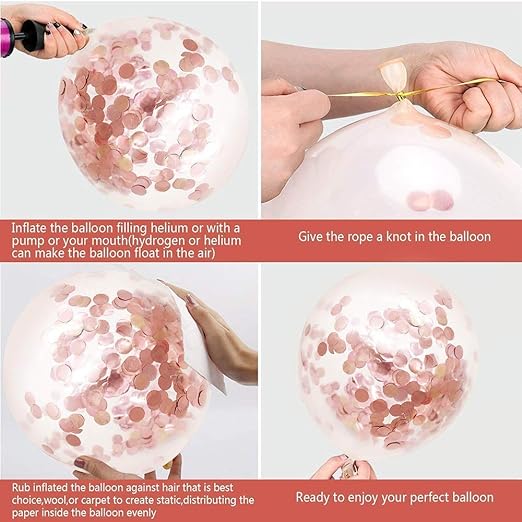 Inflate the balloon filling helium or with a pump or your mouth(hydrogen or helium can make the balloon float in the air)

Give the rope a knot in the balloon

Rub inflated the balloon against hair that is best choice,wool,or carpet to create static,distributing the paper inside the balloon evenly

Ready to enjoy your perfect balloon