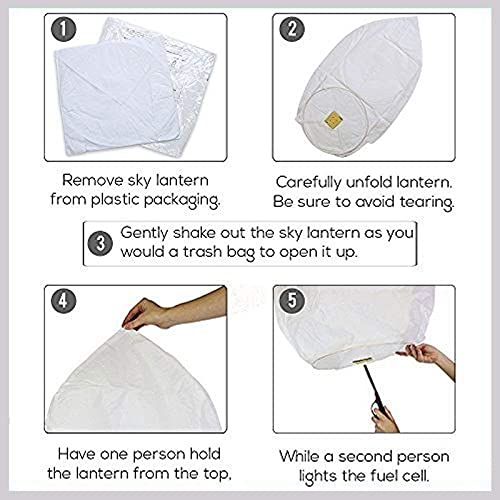 1

Remove sky lantern from plastic packaging.

2

Carefully unfold lantern. Be sure to avoid tearing.

3 Gently shake out the sky lantern as you would a trash bag to open it up.

4

Have one person hold the lantern from the top.

5

While a second person lights the fuel cell.