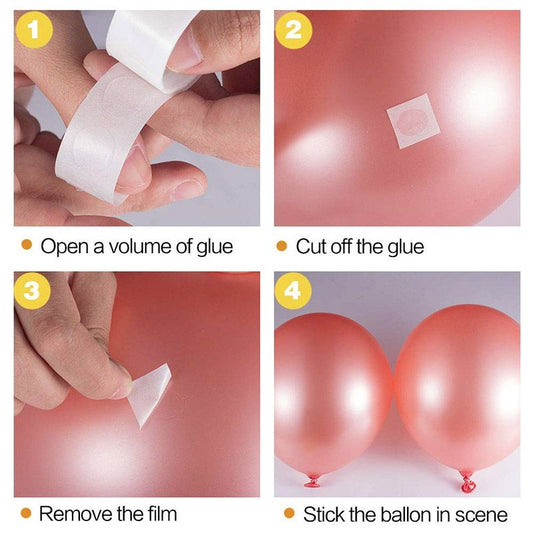 1

Open a volume of glue

2

Cut off the glue

3

Remove the film

4

Stick the ballon in scene